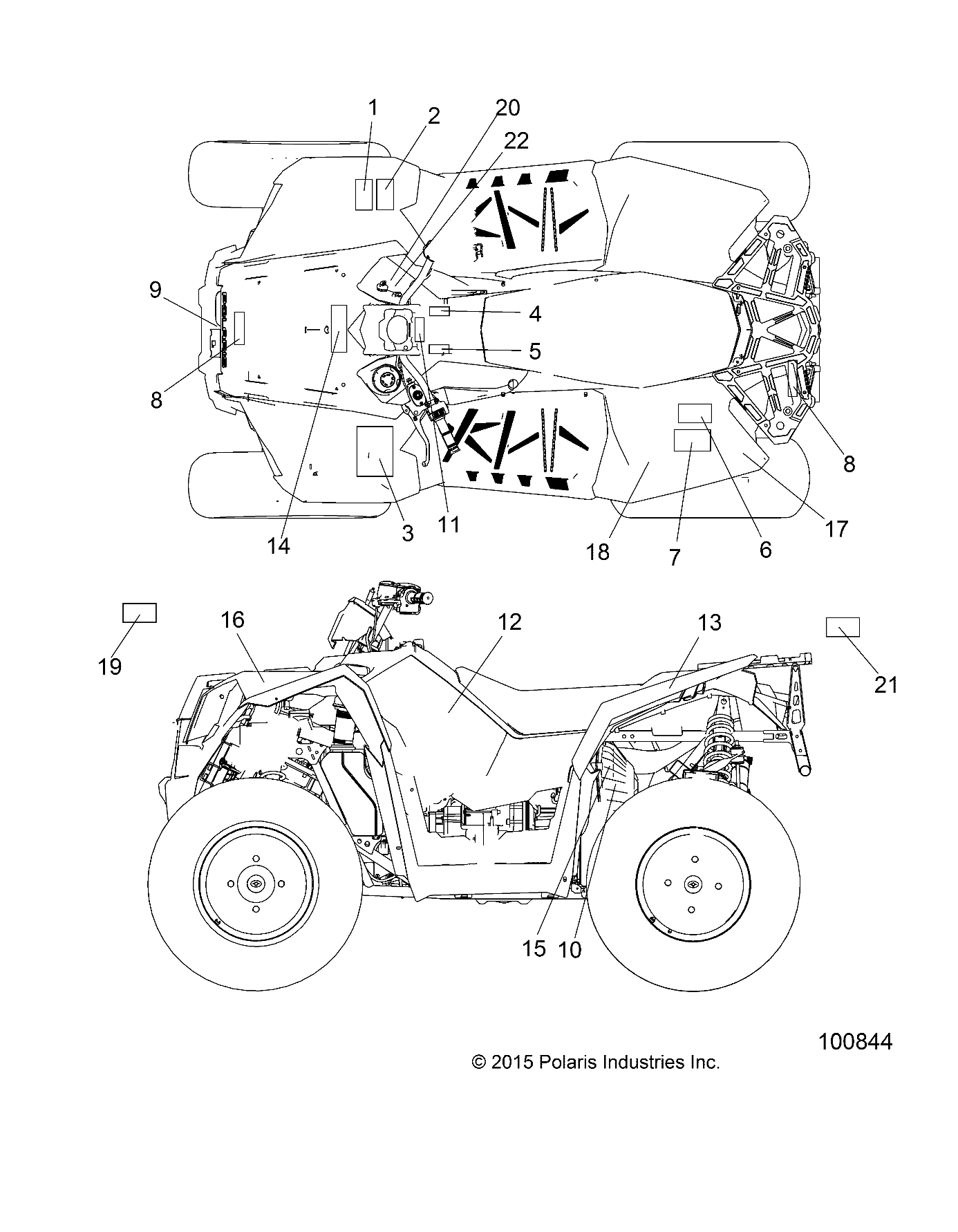 1
2
20
22
9
4
5
8
8
14
3
11
18
7
6
17
19
16
12
13
21
15
10
100844
© 2015 Polaris Industries Inc.